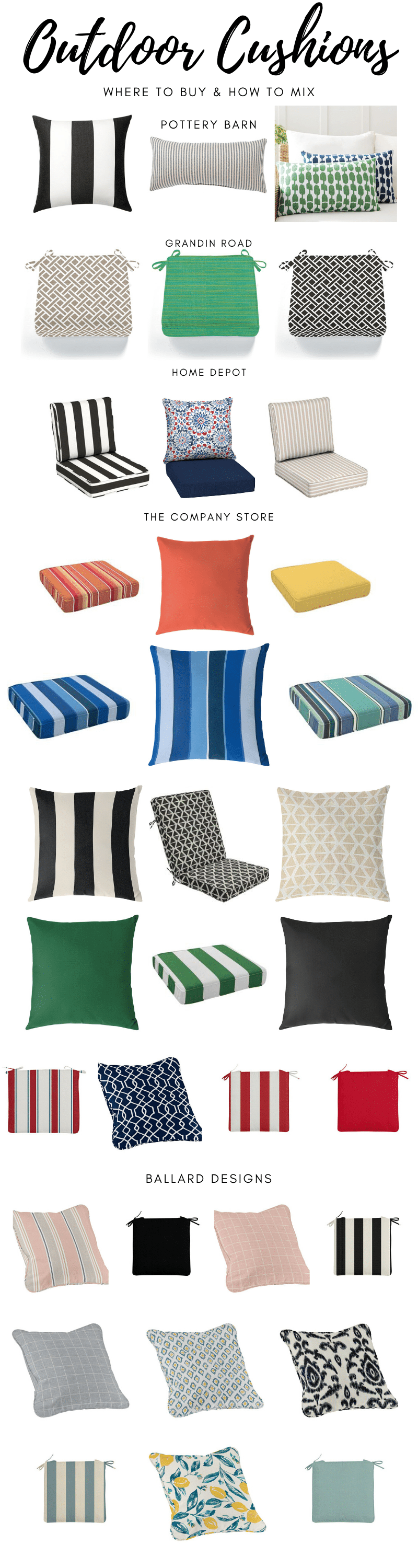 Outdoor Cushions

WHERE TO BUY & HOW TO MIX

POTTERY BARN

GRANDIN ROAD

HOME DEPOT

THE COMPANY STORE

BALLARD DESIGNS