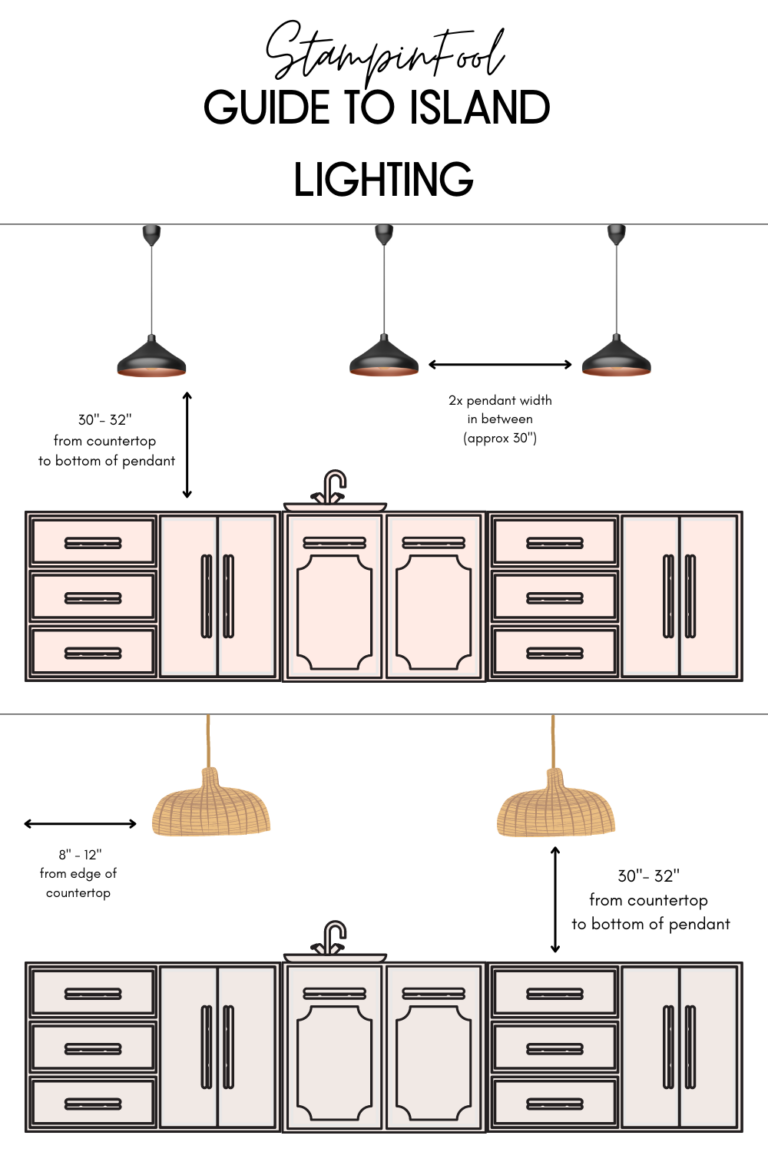 StampinFool
GUIDE TO ISLAND LIGHTING

30"- 32"
from countertop
to bottom of pendant

2x pendant width
in between
(approx 30")

8" - 12"
from edge of
countertop

30"- 32"
from countertop
to bottom of pendant